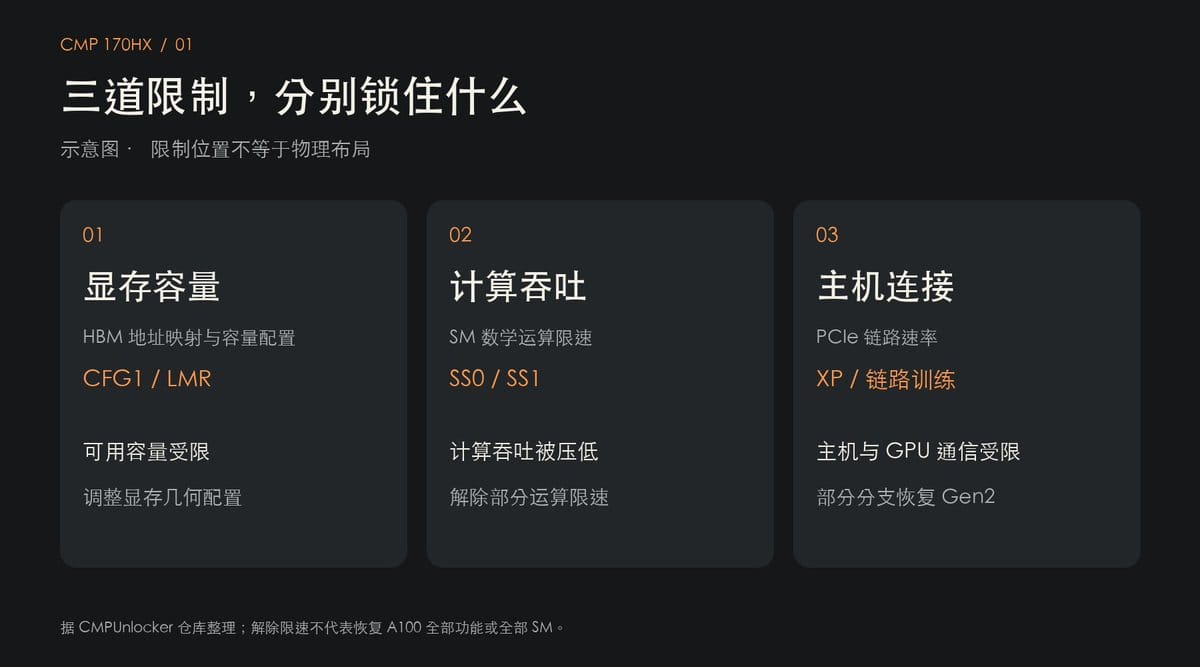 CMP 170HX / 01

三道限制，分别锁住什么

示意图 · 限制位置不等于物理布局

01

显存容量

HBM 地址映射与容量配置

CFG1 / LMR

可用容量受限

调整显存几何配置

02

计算吞吐

SM 数学运算限速

SS0 / SS1

计算吞吐被压低

解除部分运算限速

03

主机连接

PCIe 链路速率

XP / 链路训练

主机与 GPU 通信受限

部分分支恢复 Gen2

据 CMPUnlocker 仓库整理；解除限速不代表恢复 A100 全部功能或全部 SM。